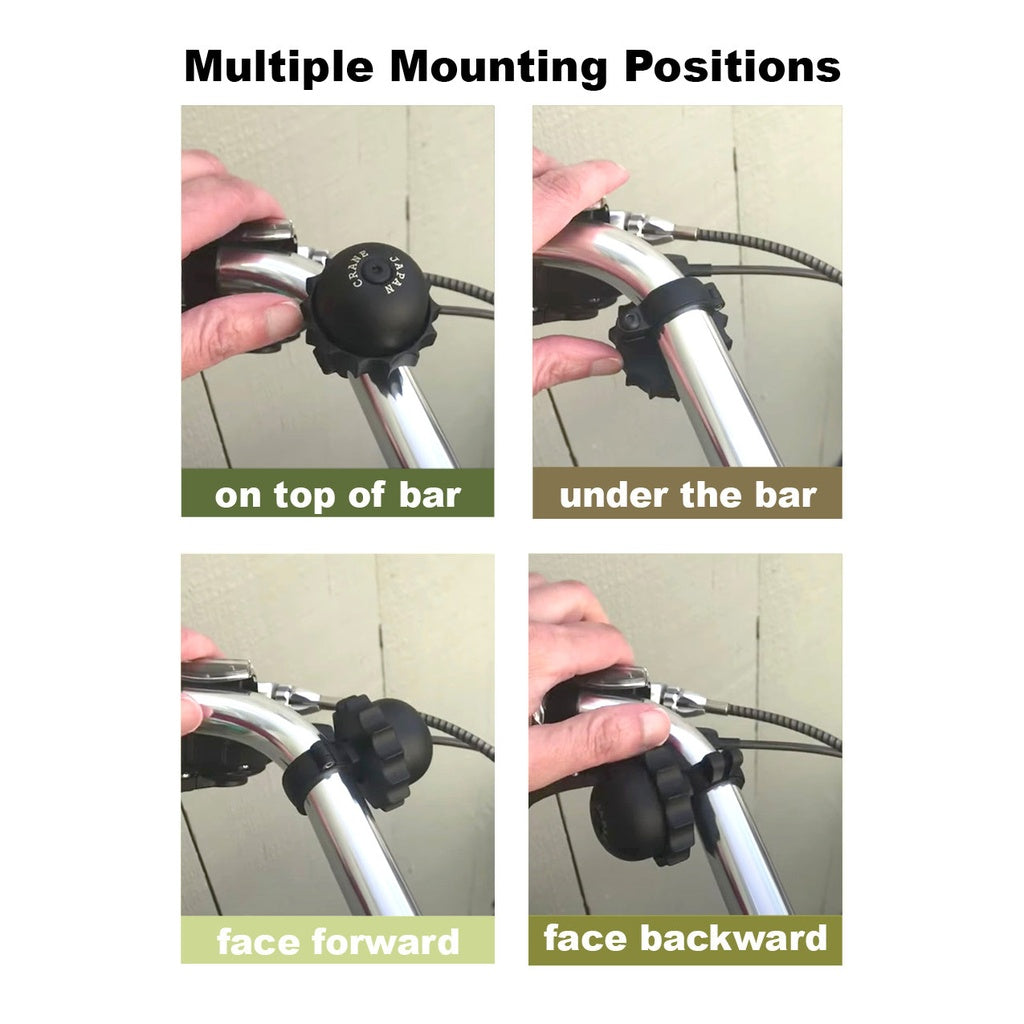 Multiple Mounting Positions

CRANE JAPAN

on top of bar

under the bar

face forward

face backward